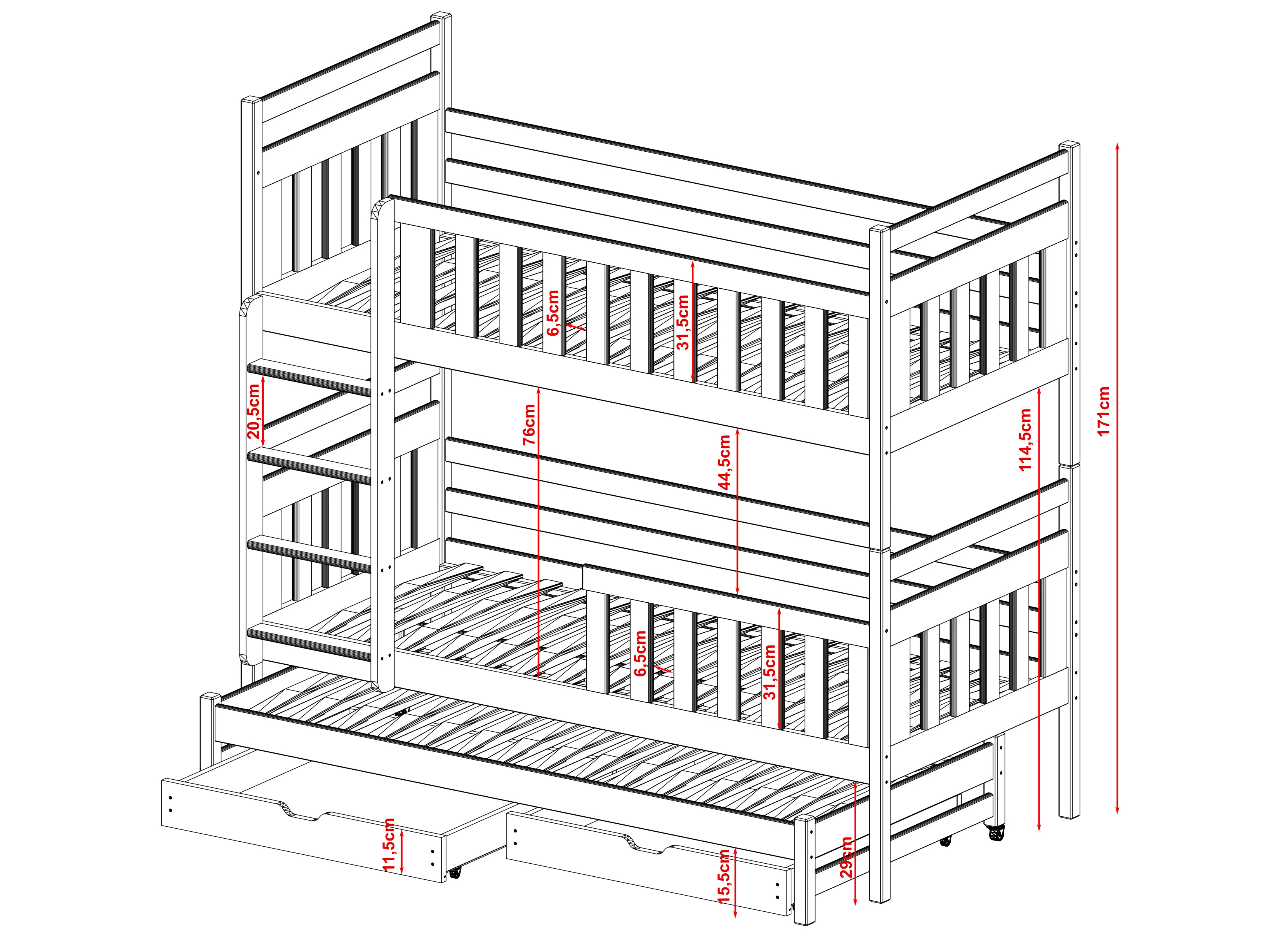 6,5cm
31,5cm
20,5cm
76cm
44,5cm
114,5cm
171cm
6,5cm
31,5cm
11,5cm
15,5cm
29cm